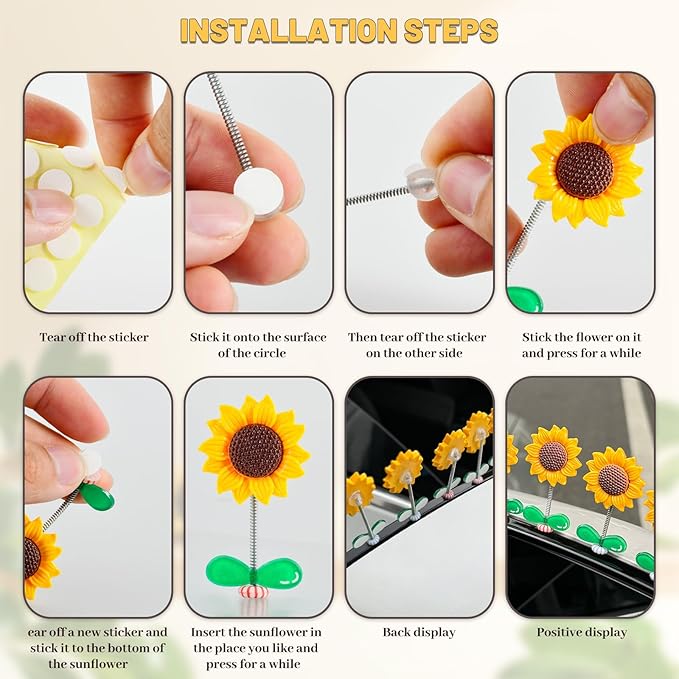 INSTALLATION STEPS

Tear off the sticker

Stick it onto the surface of the circle

Then tear off the sticker on the other side

Stick the flower on it and press for a while

ear off a new sticker and stick it to the bottom of the sunflower

Insert the sunflower in the place you like and press for a while

Back display

Positive display